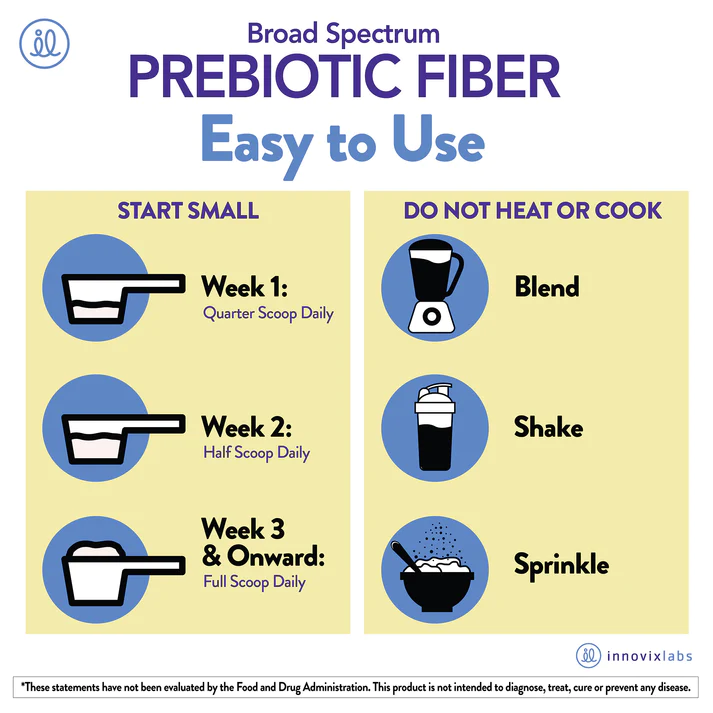 Broad Spectrum
PREBIOTIC FIBER
Easy to Use

START SMALL

Week 1:
Quarter Scoop Daily

Week 2:
Half Scoop Daily

Week 3 & Onward:
Full Scoop Daily

DO NOT HEAT OR COOK

Blend

Shake

Sprinkle

innovixlabs

*These statements have not been evaluated by the Food and Drug Administration. This product is not intended to diagnose, treat, cure or prevent any disease.